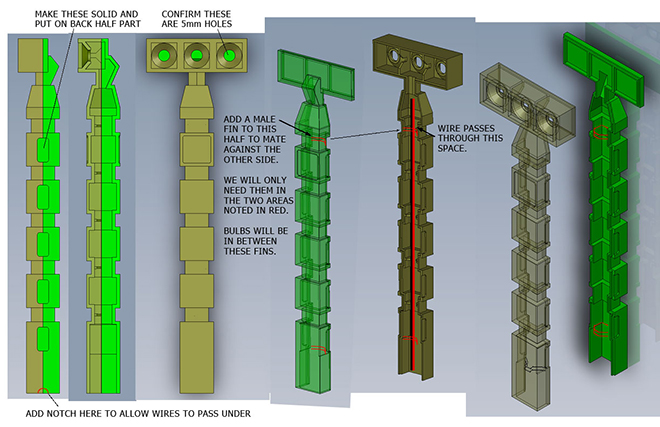 MAKE THESE SOLID AND PUT ON BACK HALF PART

CONFIRM THESE ARE 5mm HOLES

ADD A MALE FIN TO THIS HALF TO MATE AGAINST THE OTHER SIDE.

WE WILL ONLY NEED THEM IN THE TWO AREAS NOTED IN RED.

BULBS WILL BE IN BETWEEN THESE FINS.

WIRE PASSES THROUGH THIS SPACE.

ADD NOTCH HERE TO ALLOW WIRES TO PASS UNDER