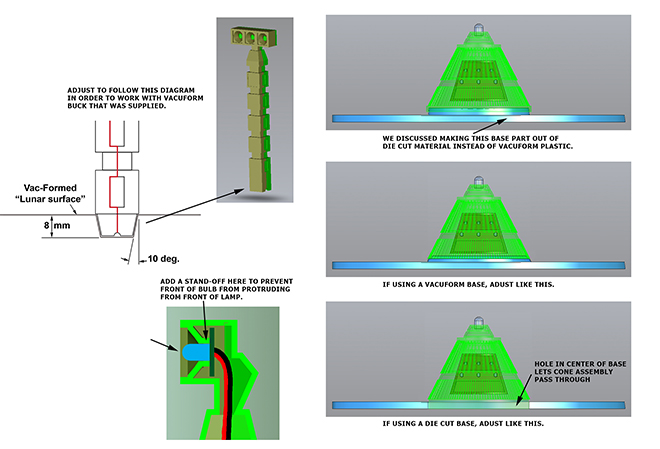 ADJUST TO FOLLOW THIS DIAGRAM IN ORDER TO WORK WITH VACUFORM BUCK THAT WAS SUPPLIED.

Vac-Formed "Lunar surface"

8 mm

10 deg.

ADD A STAND-OFF HERE TO PREVENT FRONT OF BULB FROM PROTRUDING FROM FRONT OF LAMP.

WE DISCUSSED MAKING THIS BASE PART OUT OF DIE CUT MATERIAL INSTEAD OF VACUFORM PLASTIC.

IF USING A VACUFORM BASE, ADUST LIKE THIS.

HOLE IN CENTER OF BASE LETS CONE ASSEMBLY PASS THROUGH

IF USING A DIE CUT BASE, ADUST LIKE THIS.