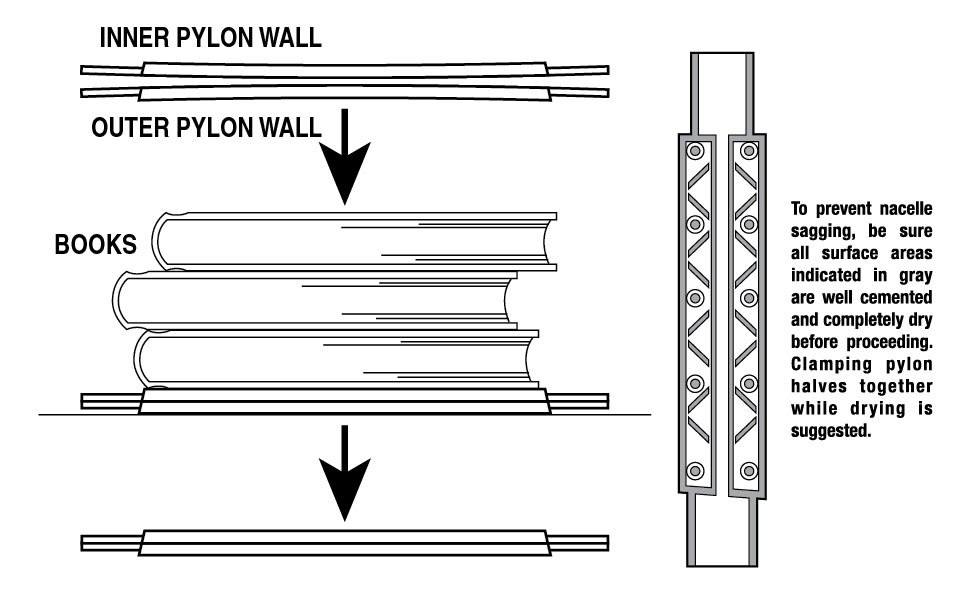 INNER PYLON WALL

OUTER PYLON WALL

BOOKS

To prevent nacelle sagging, be sure all surface areas indicated in gray are well cemented and completely dry before proceeding. Clamping pylon halves together while drying is suggested.